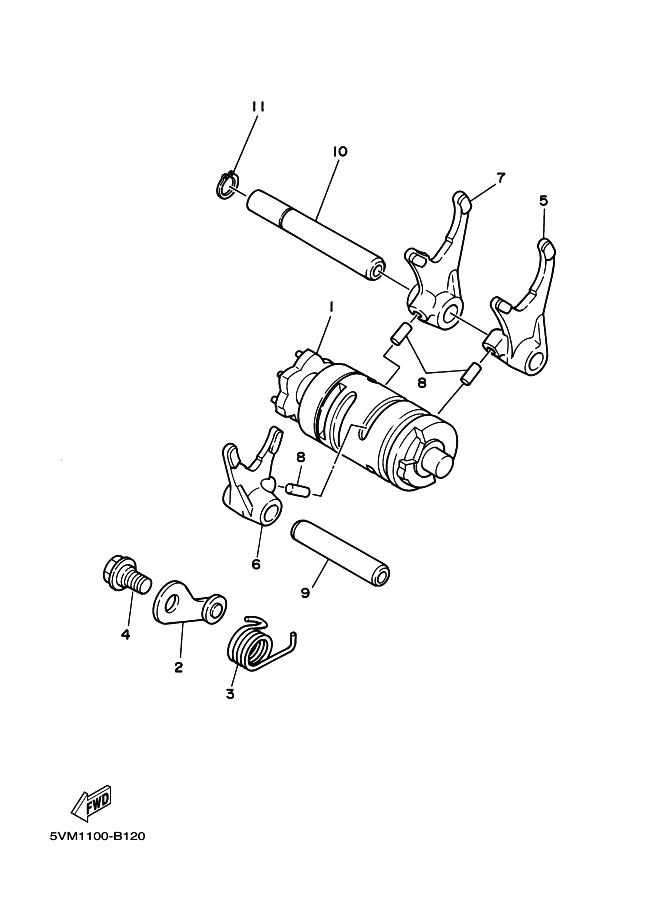 11
10
7
5
1
8
8
6
9
4
2
3
FWD
5VM1100-B120