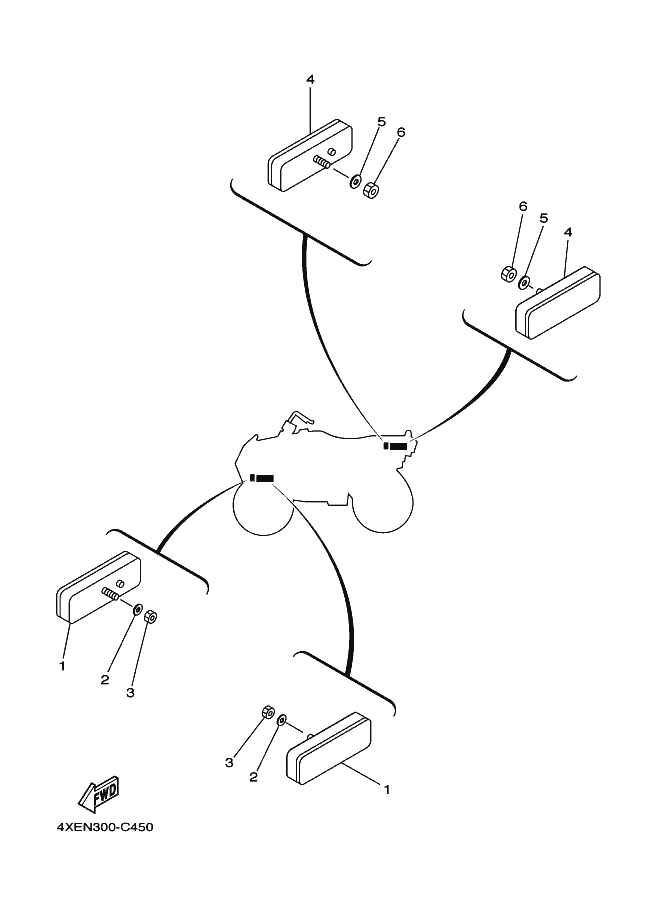 4
5
6
6
5
4
1
2
3
3
2
1
FWD
4XEN300-C450