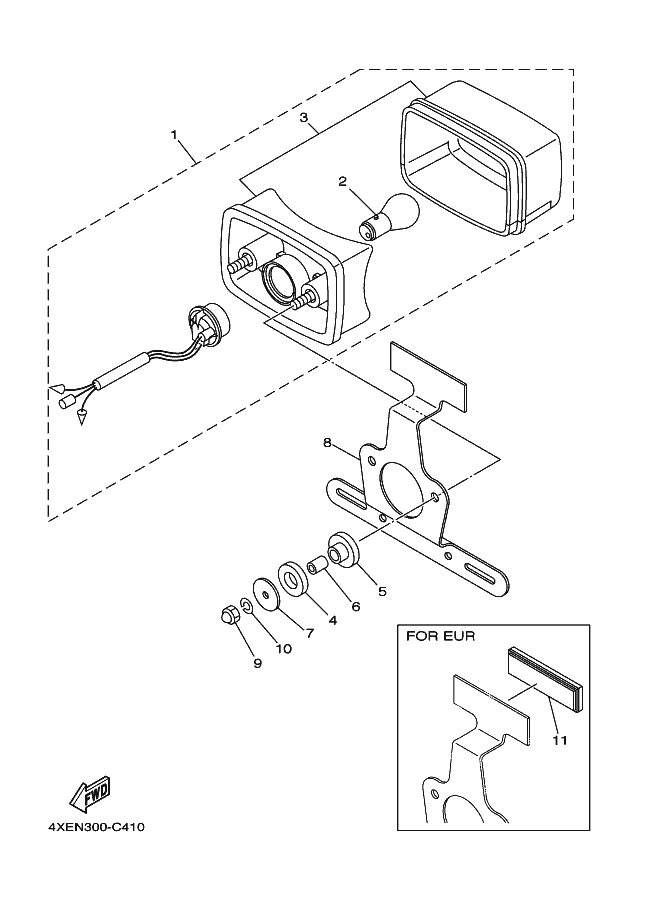 1
3
2
8
5
6
4
7
10
9
FOR EUR
11
FWD
4XEN300-C410