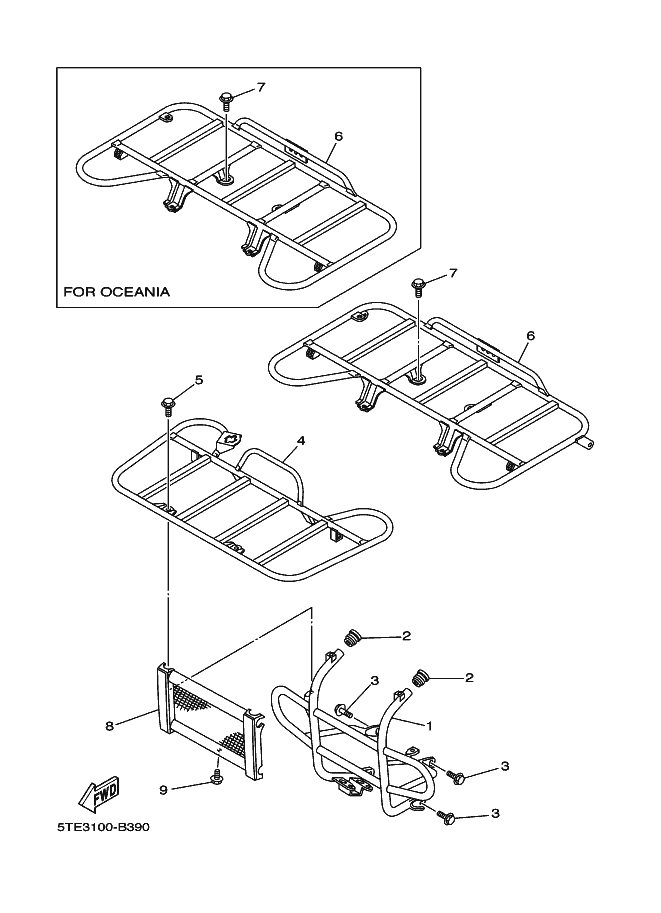 7
6
FOR OCEANIA
7
6
5
4
2
2
3
1
8
3
9
3
FWD
5TE3100-B390