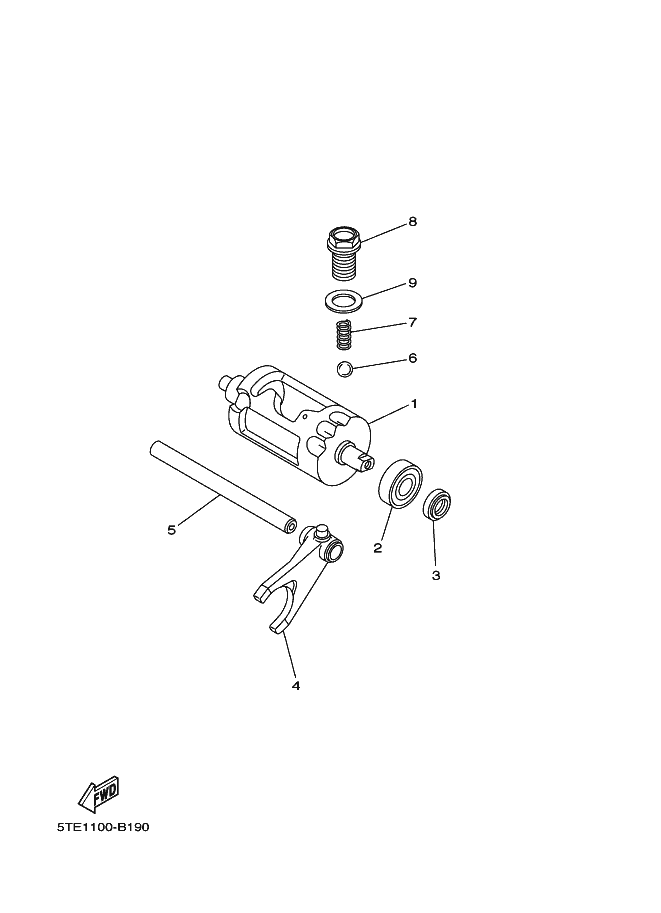 8
9
7
6
1
5
2
3
4
FWD
5TE1100-B190