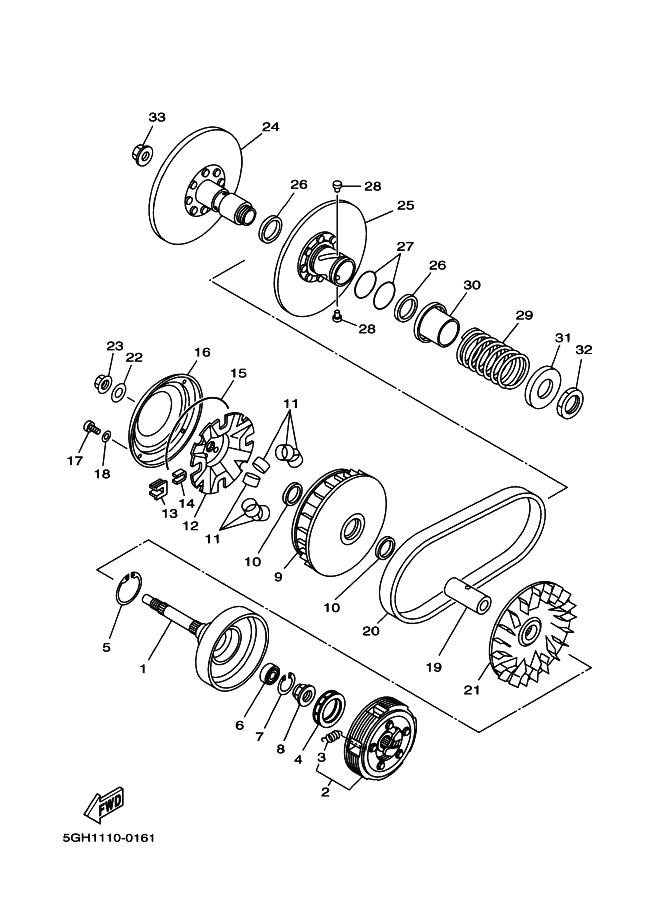 33
24
26
28
25
27
26
30
29
31
32
28
23
22
16
15
11
17
18
13
14
12
11
10
9
10
20
19
21
5
1
6
7
8
4
3
2
FWD
5GH1110-0161