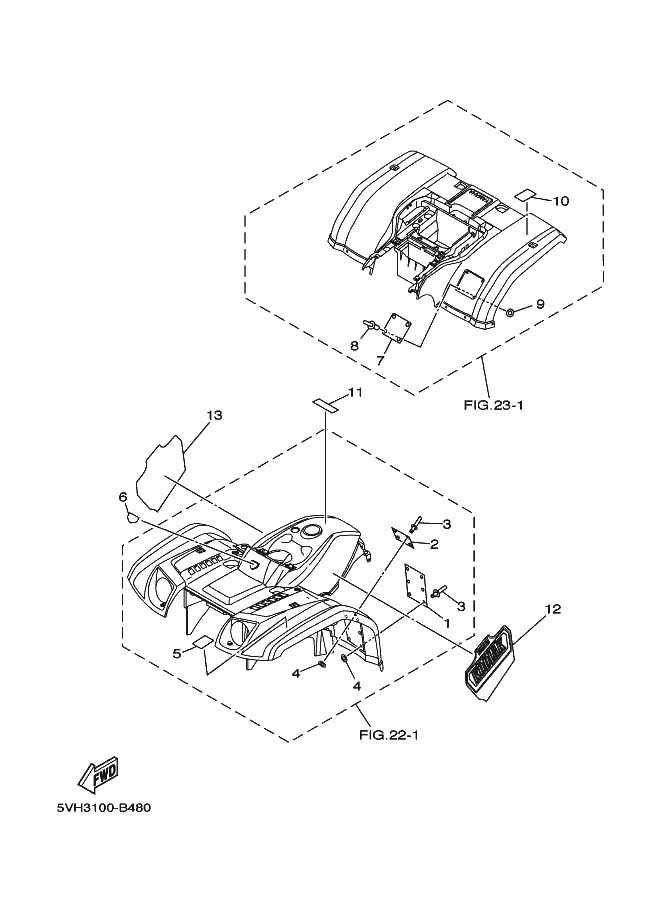 10
9
8
7
FIG.23-1
11
13
6
3
2
3
1
12
5
4
4
FIG.22-1
FWD
5VH3100-B480