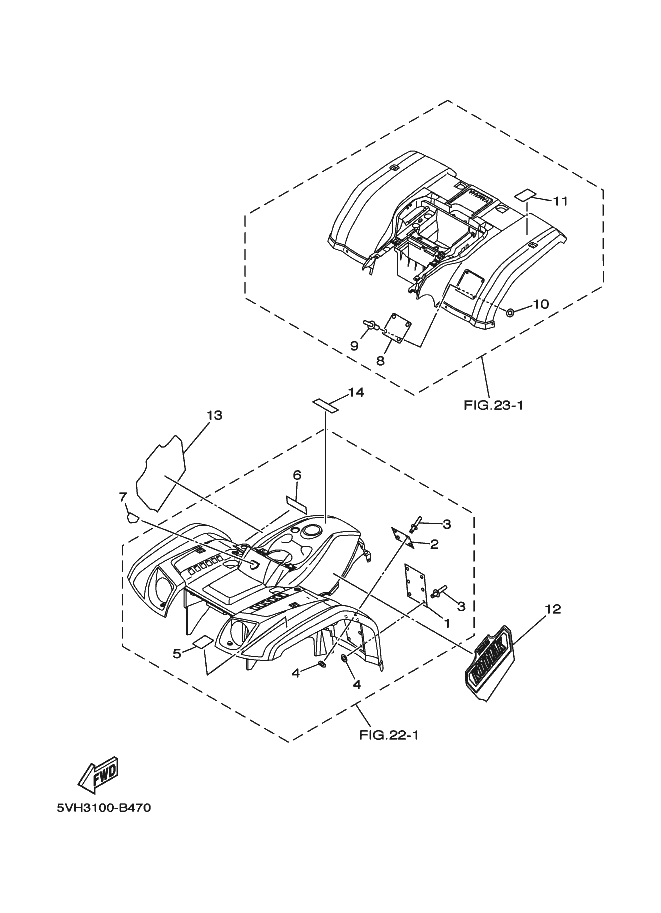 11
10
9
8
FIG.23-1
14
13
6
7
3
2
3
1
12
5
4
4
FIG.22-1
FWD
5VH3100-B470