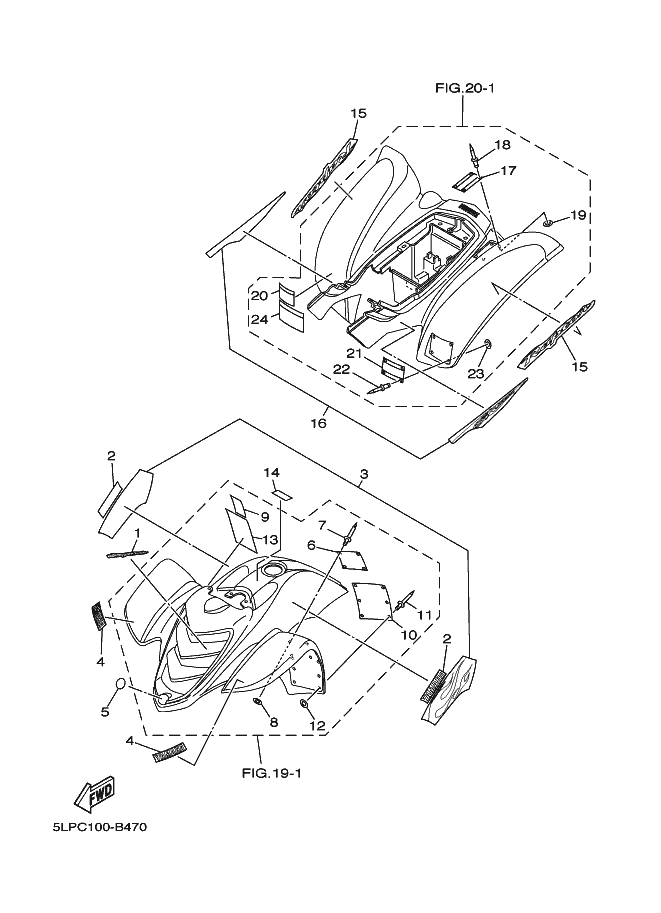 FIG.20-1
15
18
17
19
20
24
21
22
23
15
16
2
14
3
9
13
7
6
1
11
10
4
2
5
8
12
4
FIG.19-1
FWD
5LPC100-B470