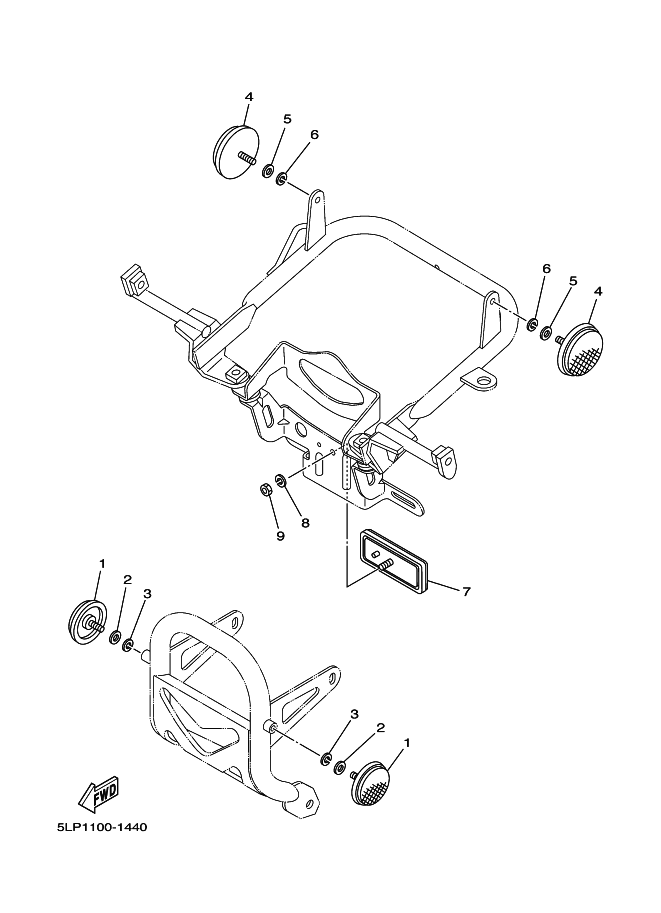 4
5
6
6
5
4
9
8
7
1
2
3
3
2
1
FWD
5LP1100-1440