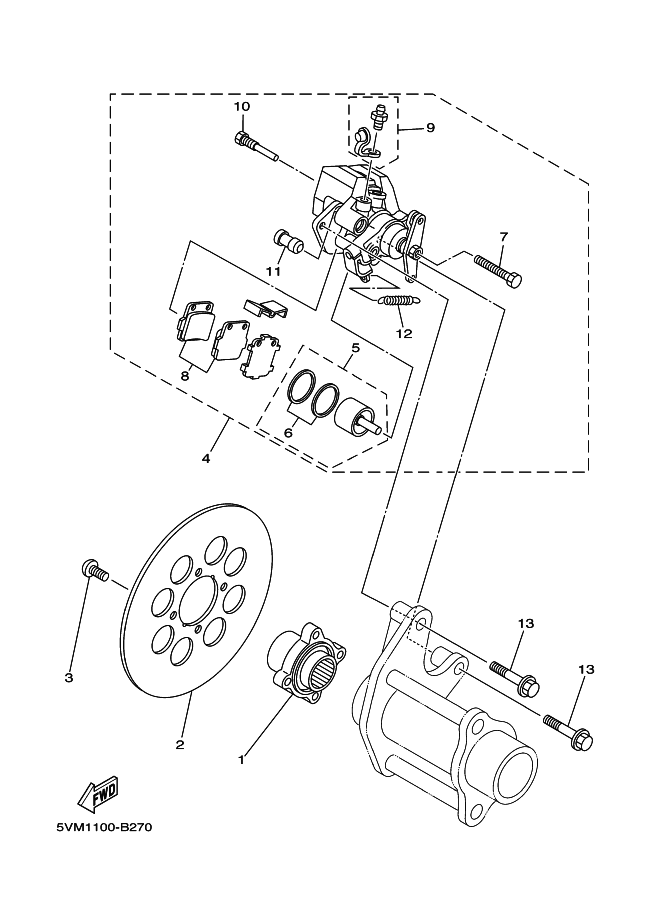 10
9
7
11
12
8
5
6
4
3
2
1
13
13
FWD
5VM1100-B270