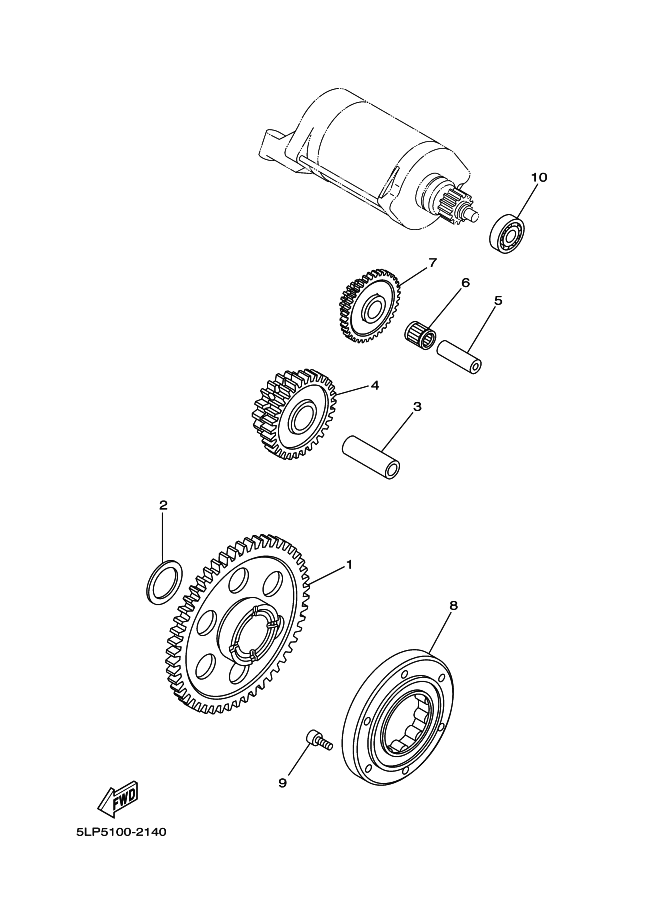 10

7

6

5

4

3

2

1

8

9

FWD

5LP5100-2140