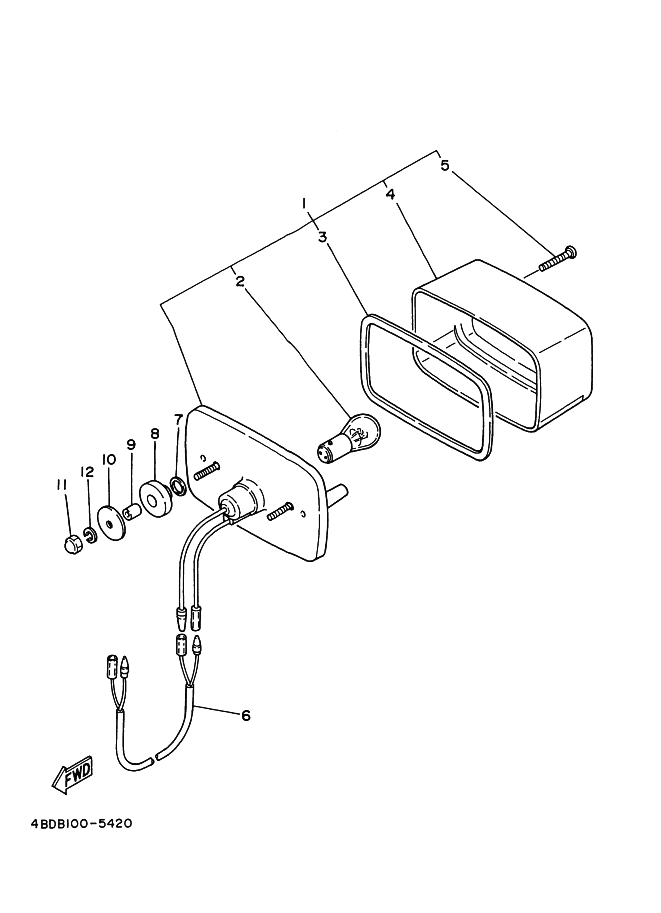 5
1
4
3
2
7
8
9
10
12
11
6
FWD
4BDB100-5420