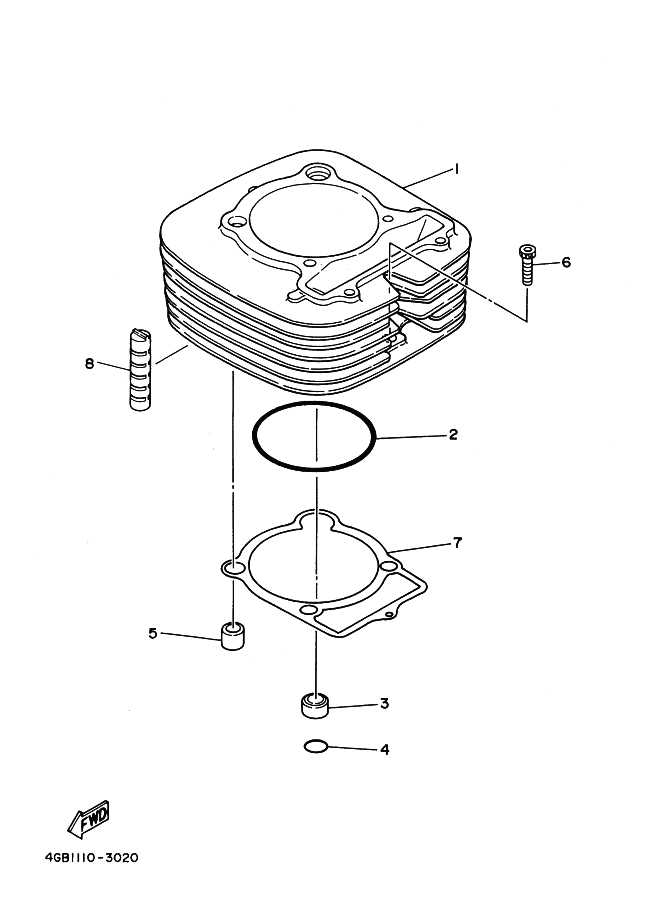 1
6
8
2
7
5
3
4
FWD
4GB1110-3020