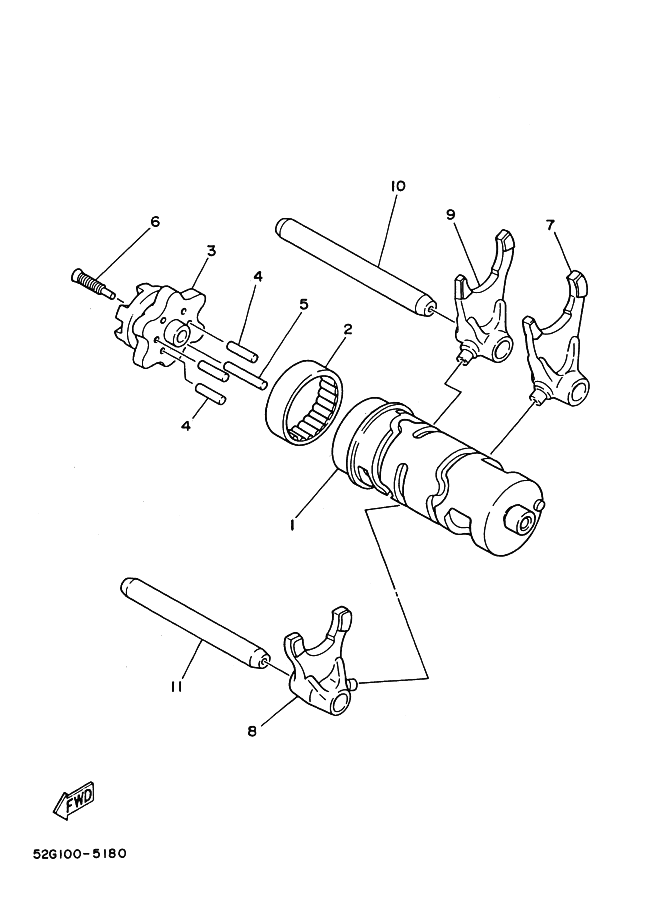 10
9
7
6
3
4
5
2
4
1
11
8
FWD
52G100-5180