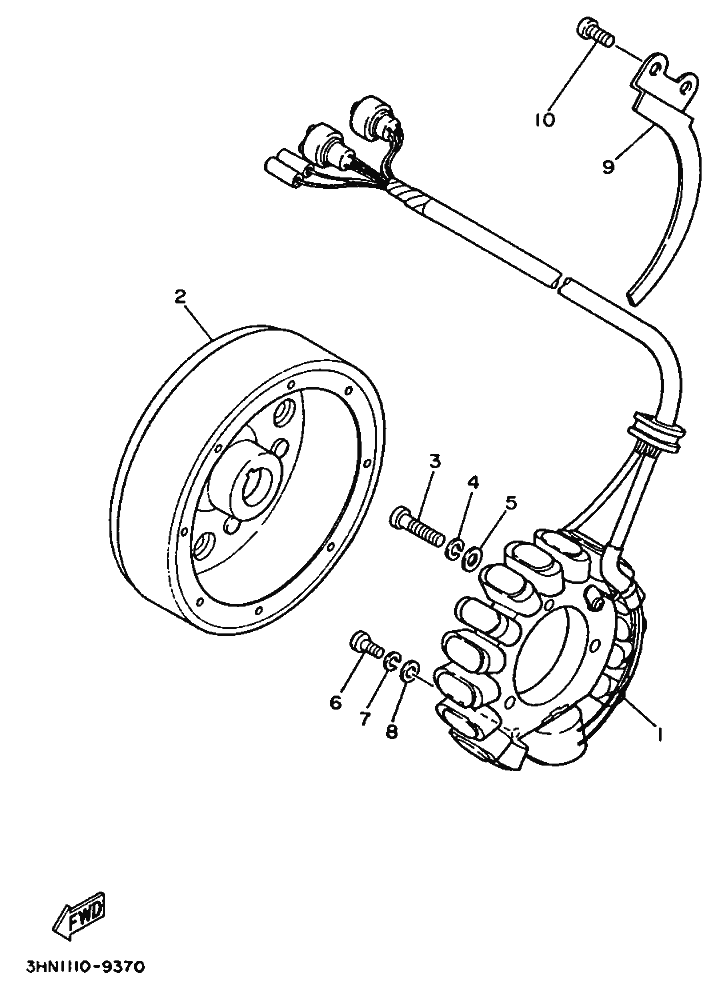 10
9
2
3
4
5
6
7
8
1
FWD
3HN1110-9370